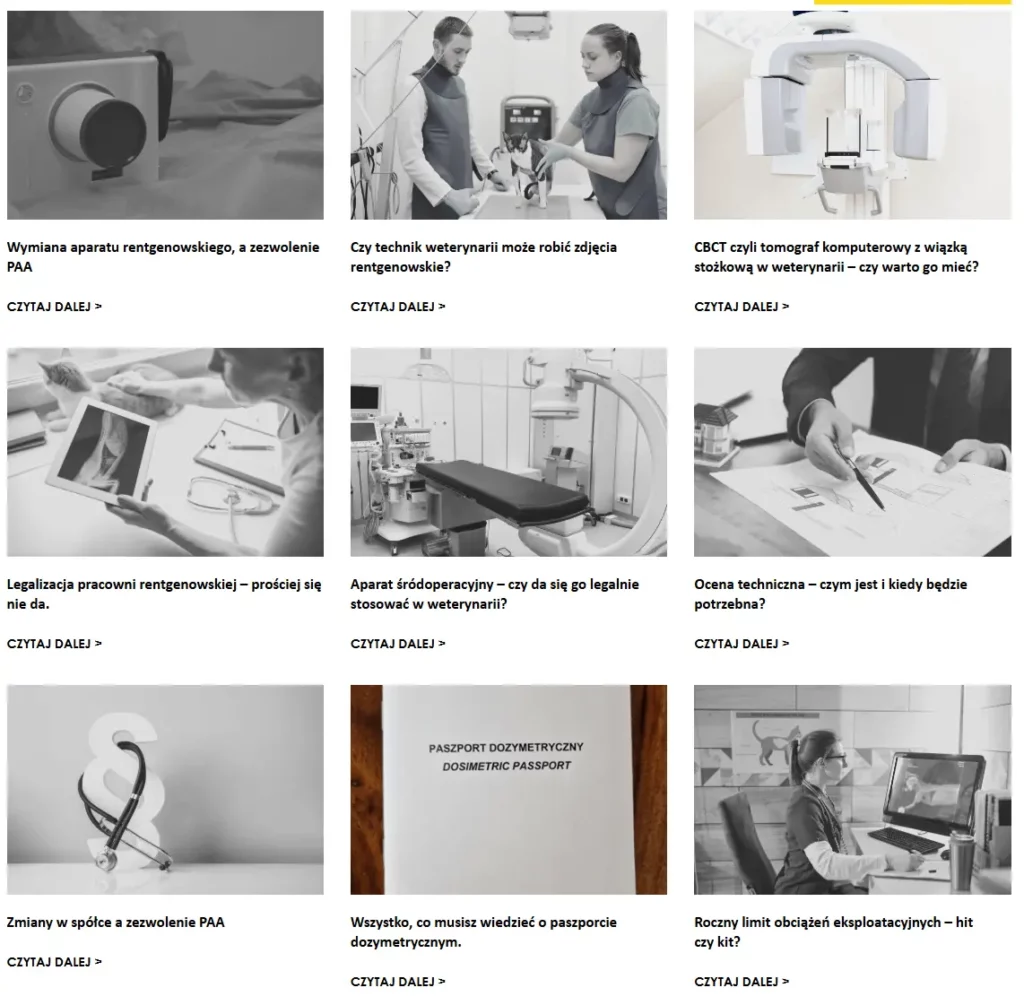 Wymiana aparatu rentgenowskiego, a zezwolenie PAA

CZYTAJ DALEJ >

Czy technik weterynarii może robić zdjęcia rentgenowskie?

CZYTAJ DALEJ >

CBCT czyli tomograf komputerowy z wiązką stożkową w weterynarii – czy warto go mieć?

CZYTAJ DALEJ >

Legalizacja pracowni rentgenowskiej – prościej się nie da.

CZYTAJ DALEJ >

Aparat śródoperacyjny – czy da się go legalnie stosować w weterynarii?

CZYTAJ DALEJ >

Ocena techniczna – czym jest i kiedy będzie potrzebna?

CZYTAJ DALEJ >

Zmiany w spółce a zezwolenie PAA

CZYTAJ DALEJ >

PASZPORT DOZYMETRYCZNY
DOSIMETRIC PASSPORT

Wszystko, co musisz wiedzieć o paszporcie dozymetrycznym.

CZYTAJ DALEJ >

Roczny limit obciążeń eksploatacyjnych – hit czy kit?

CZYTAJ DALEJ >